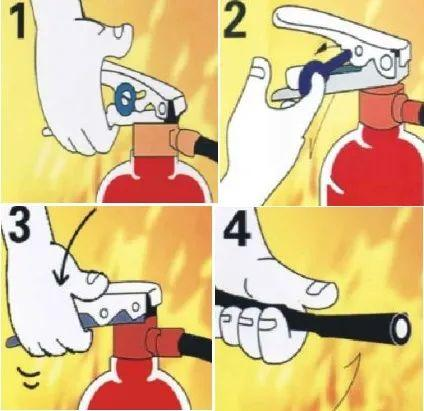 1

2

3

4